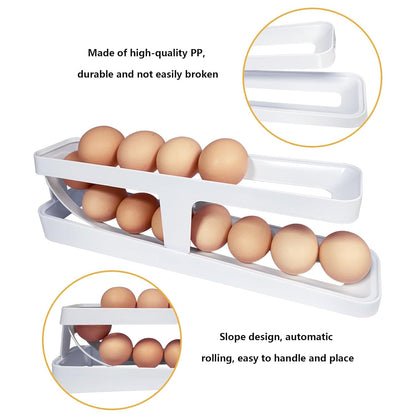 Made of high-quality PP,
durable and not easily broken

Slope design, automatic
rolling, easy to handle and place